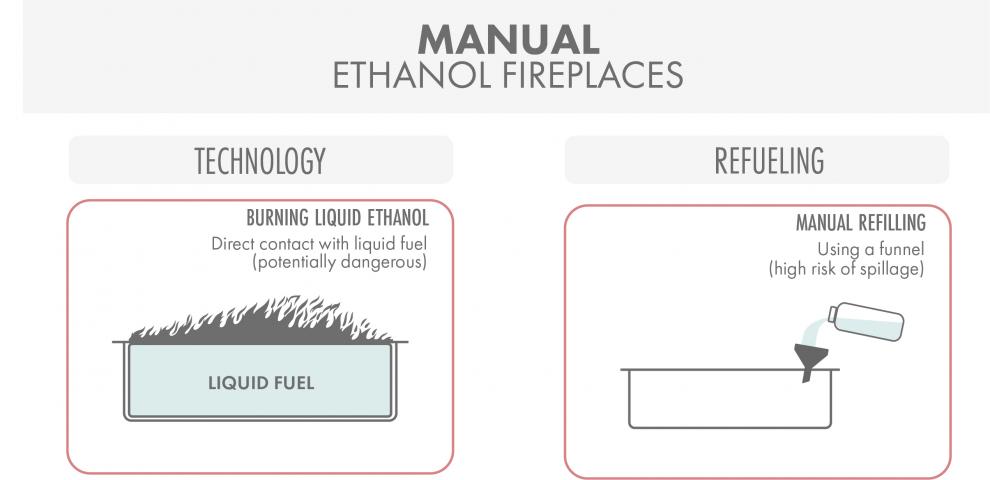 MANUAL
ETHANOL FIREPLACES

TECHNOLOGY

BURNING LIQUID ETHANOL
Direct contact with liquid fuel (potentially dangerous)

LIQUID FUEL

REFUELING

MANUAL REFILLING
Using a funnel (high risk of spillage)